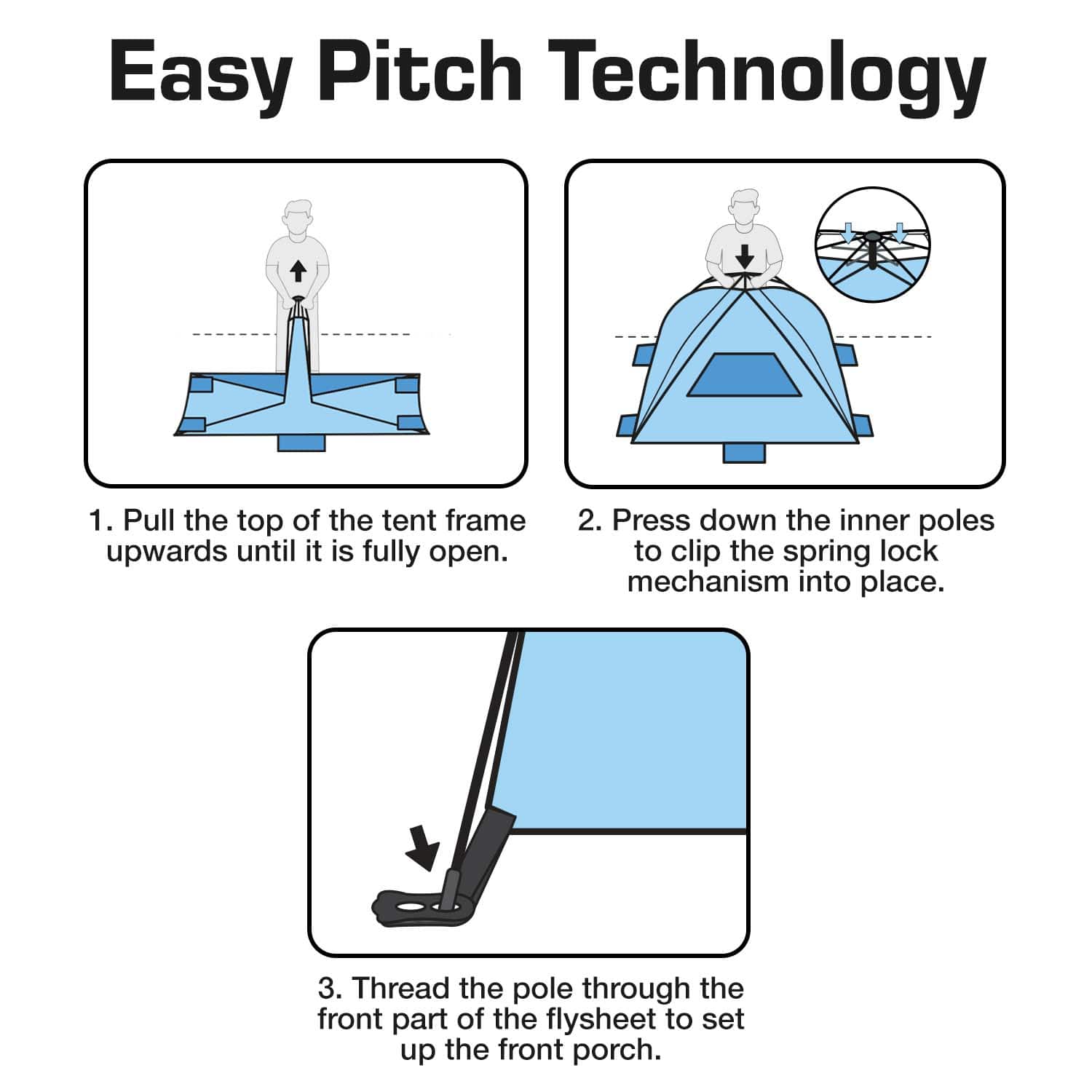 Easy Pitch Technology

1. Pull the top of the tent frame upwards until it is fully open.

2. Press down the inner poles to clip the spring lock mechanism into place.

3. Thread the pole through the front part of the flysheet to set up the front porch.