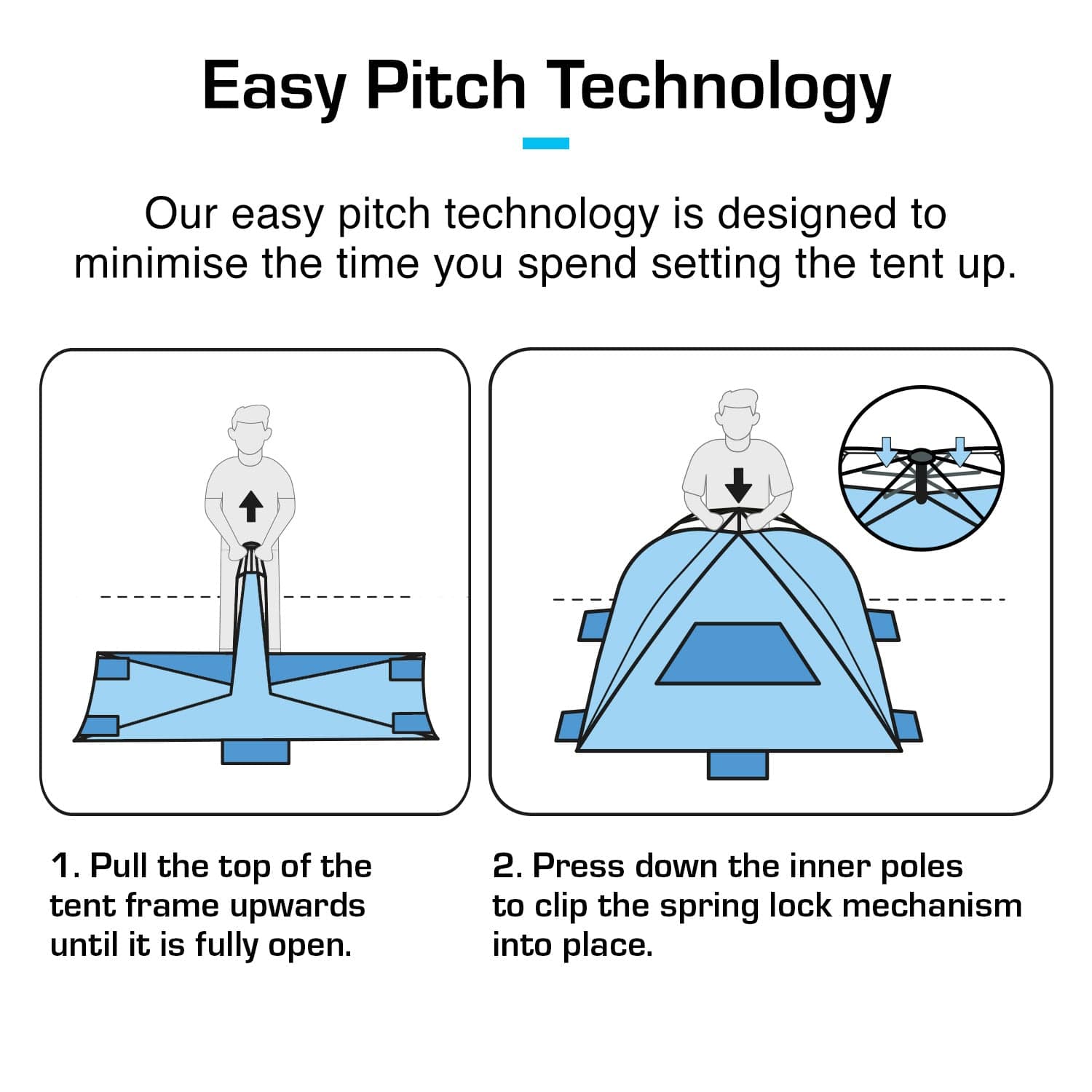 Easy Pitch Technology

Our easy pitch technology is designed to minimise the time you spend setting the tent up.

1. Pull the top of the tent frame upwards until it is fully open.

2. Press down the inner poles to clip the spring lock mechanism into place.